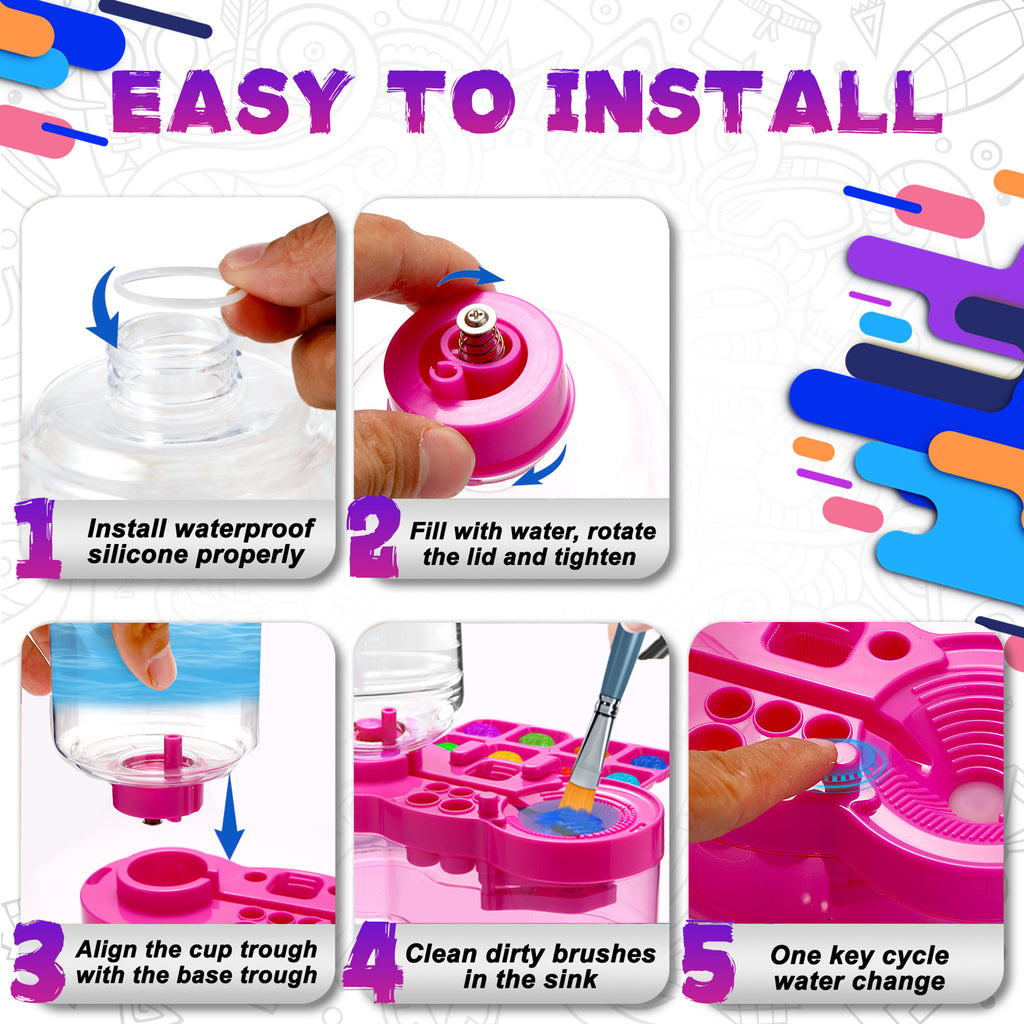 EASY TO INSTALL

1 Install waterproof silicone properly

2 Fill with water, rotate the lid and tighten

3 Align the cup trough with the base trough

4 Clean dirty brushes in the sink

5 One key cycle water change